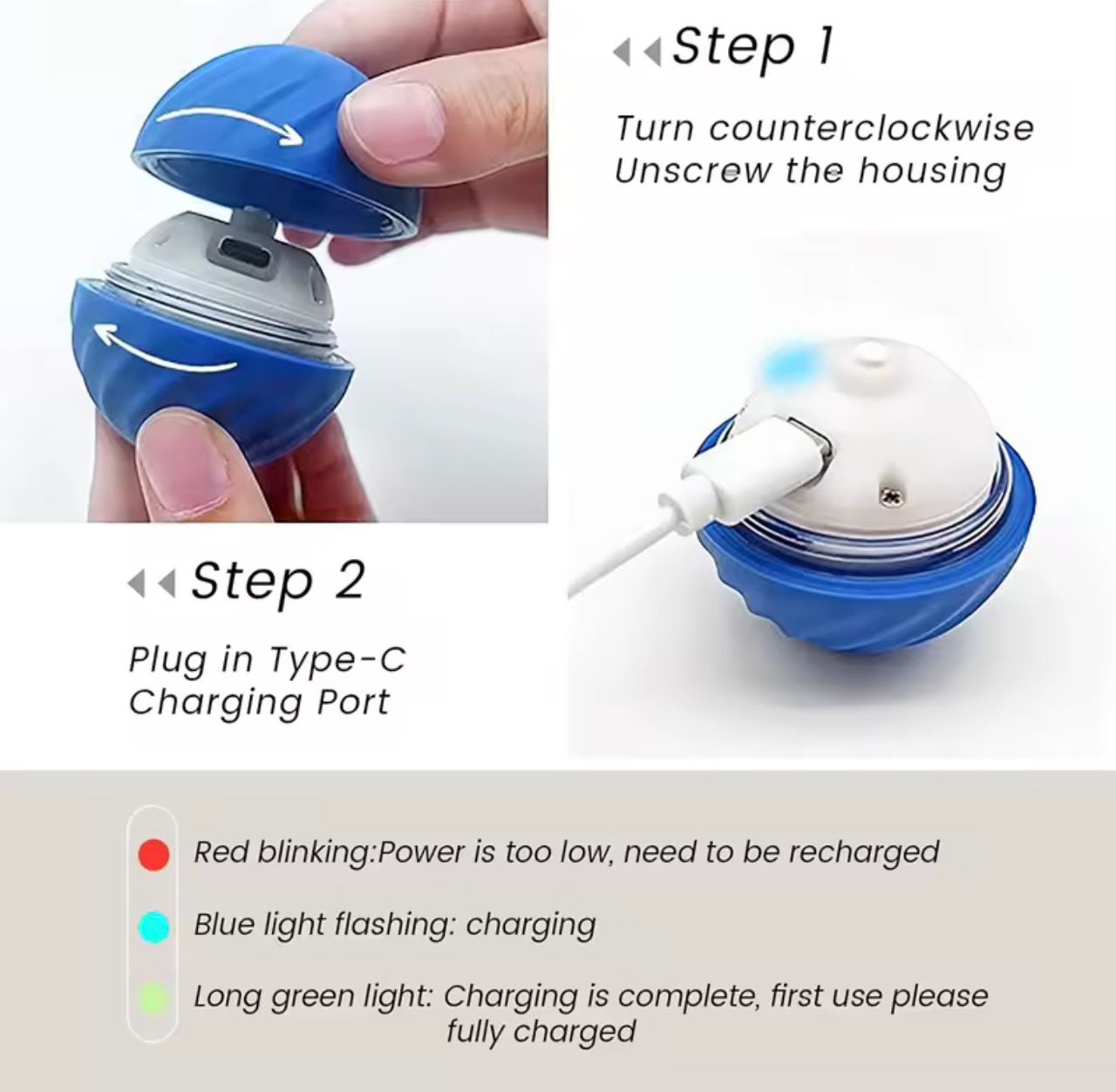 Step 1

Turn counterclockwise
Unscrew the housing

Step 2

Plug in Type-C
Charging Port

Red blinking:Power is too low, need to be recharged

Blue light flashing: charging

Long green light: Charging is complete, first use please fully charged