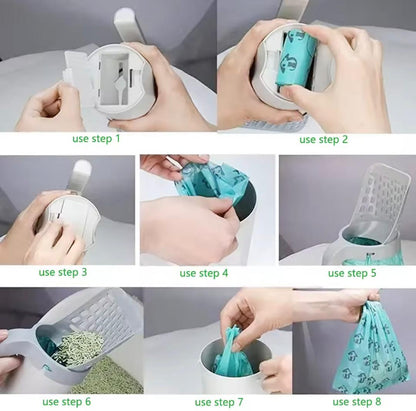 use step 1

use step 2

use step 3

use step 4

use step 5

use step 6

use step 7

use step 8